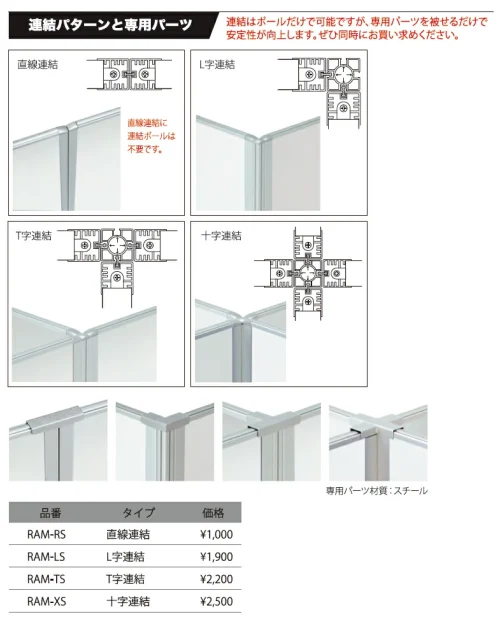 連結パターンと専用パーツ

連結はポールだけで可能ですが、専用パーツを被せるだけで安定性が向上します。ぜひ同時にお買い求めください。

直線連結

直線連結に連結ポールは不要です。

L字連結

T字連結

十字連結

専用パーツ材質：スチール

| 品番 | タイプ | 価格 |
|---|---|---|
| RAM-RS | 直線連結 | ¥1,000 |
| RAM-LS | L字連結 | ¥1,900 |
| RAM-TS | T字連結 | ¥2,200 |
| RAM-XS | 十字連結 | ¥2,500 |