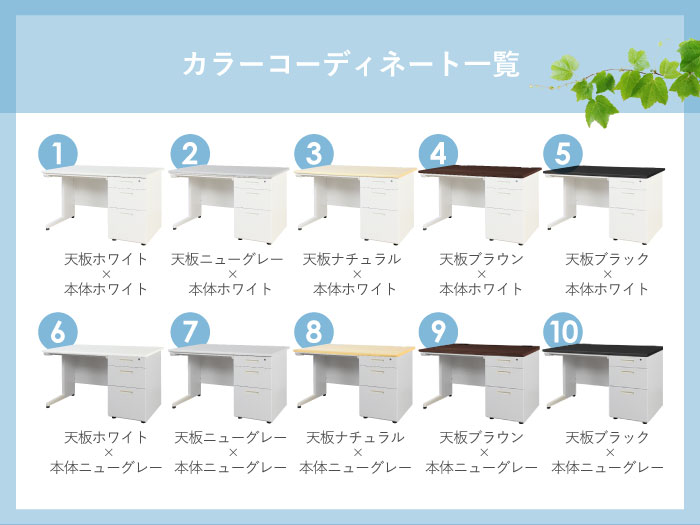 カラーコーディネート一覧

1
天板ホワイト
×
本体ホワイト

2
天板ニューグレー
×
本体ホワイト

3
天板ナチュラル
×
本体ホワイト

4
天板ブラウン
×
本体ホワイト

5
天板ブラック
×
本体ホワイト

6
天板ホワイト
×
本体ニューグレー

7
天板ニューグレー
×
本体ニューグレー

8
天板ナチュラル
×
本体ニューグレー

9
天板ブラウン
×
本体ニューグレー

10
天板ブラック
×
本体ニューグレー