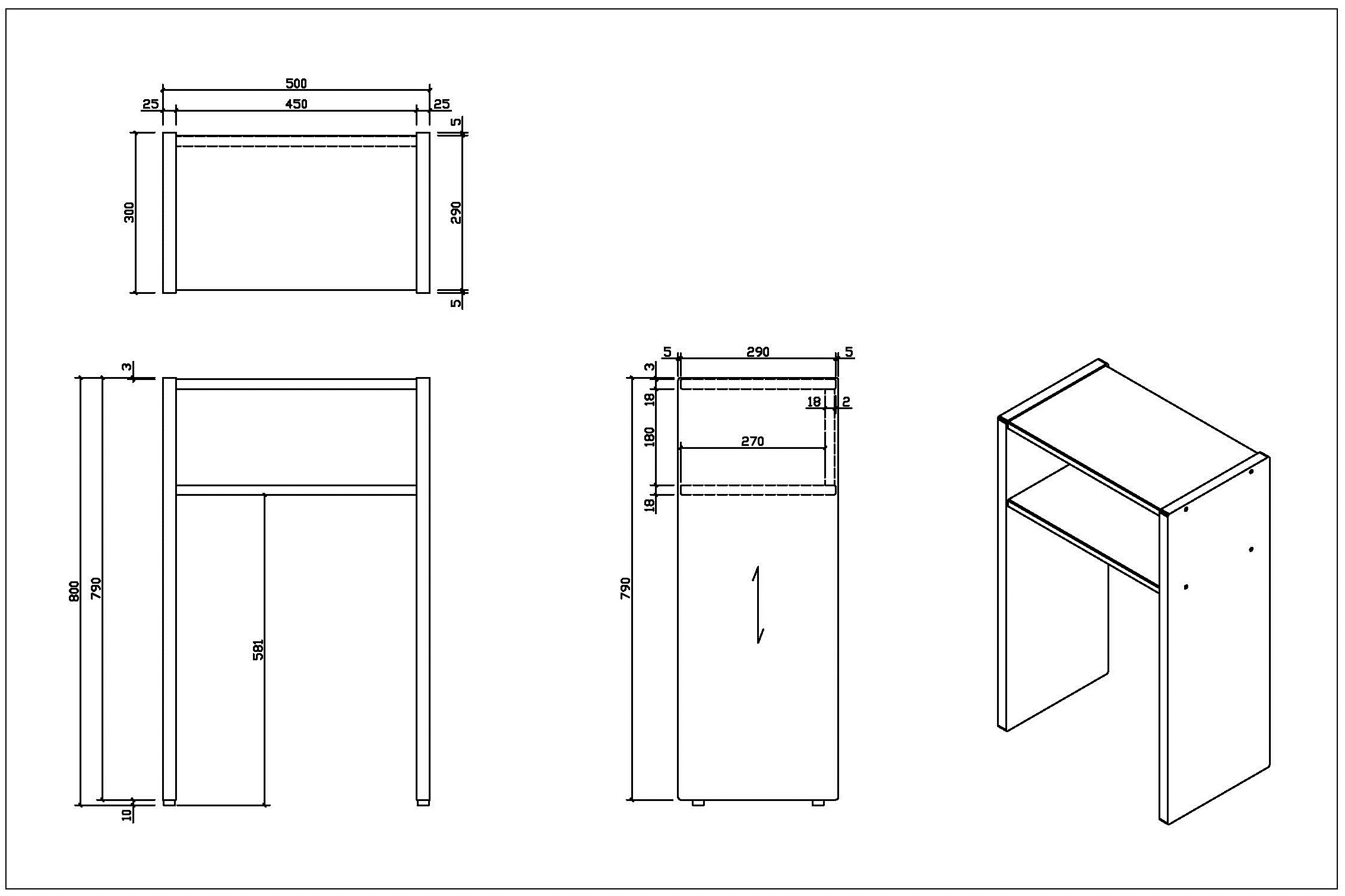 500
25
450
25
5
300
290
5

3
800
790
581
10

5
290
5
3
18
18
2
180
270
18
790