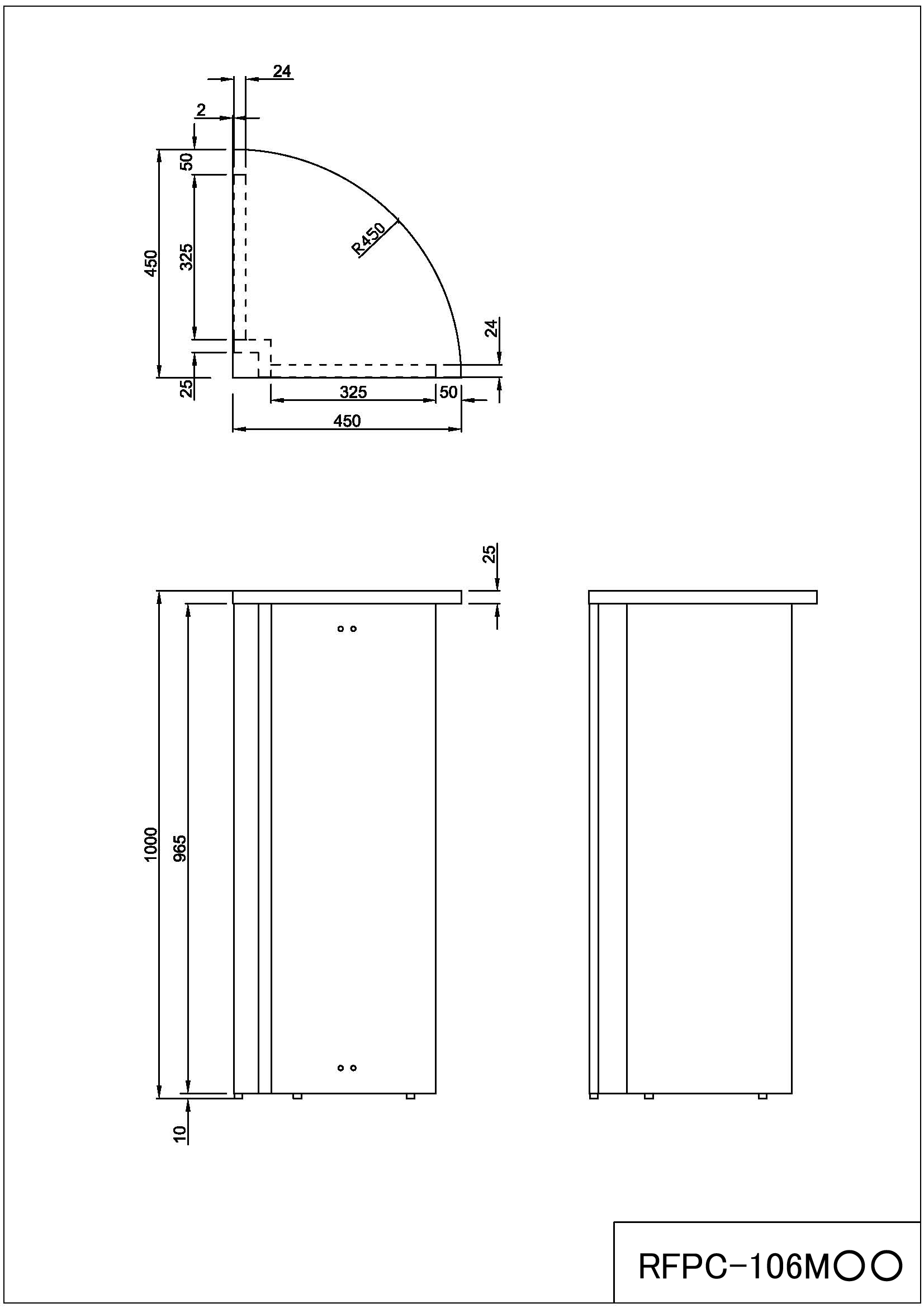 24
2
50
450
325
R450
24
25
325
50
450
25
1000
965
10
RFPC-106M○○