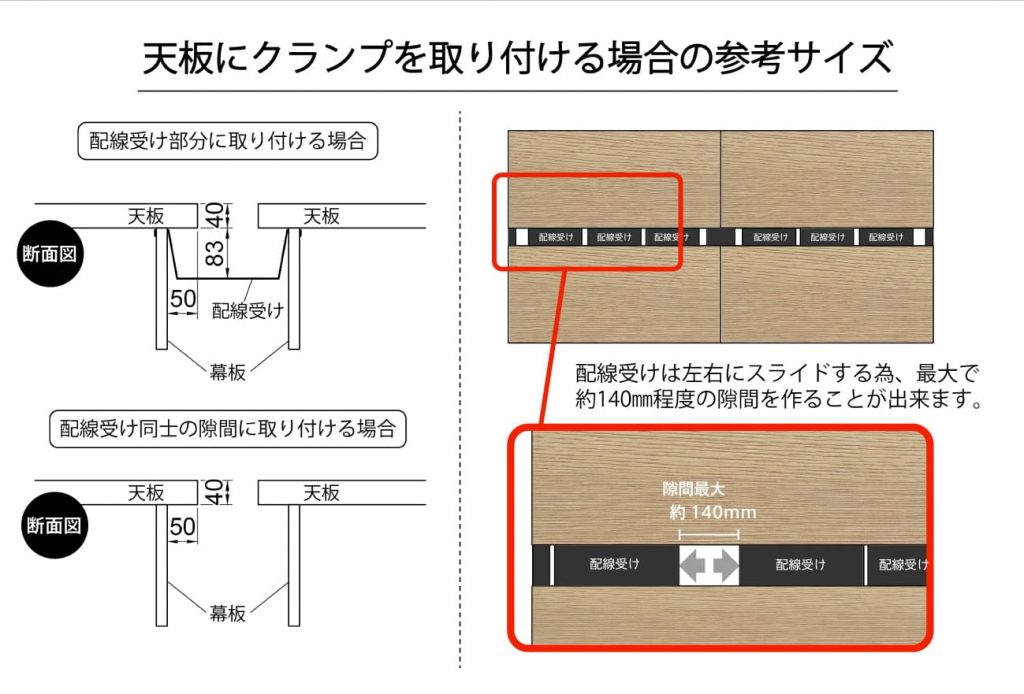 天板にクランプを取り付ける場合の参考サイズ

配線受け部分に取り付ける場合

断面図

天板
40
天板
83
50
配線受け
幕板

配線受け同士の隙間に取り付ける場合

断面図

天板
40
天板
50
幕板

配線受け 配線受け 配線受け 配線受け 配線受け 配線受け

配線受けは左右にスライドする為、最大で約140㎜程度の隙間を作ることが出来ます。

隙間最大
約 140mm
配線受け 配線受け 配線受け