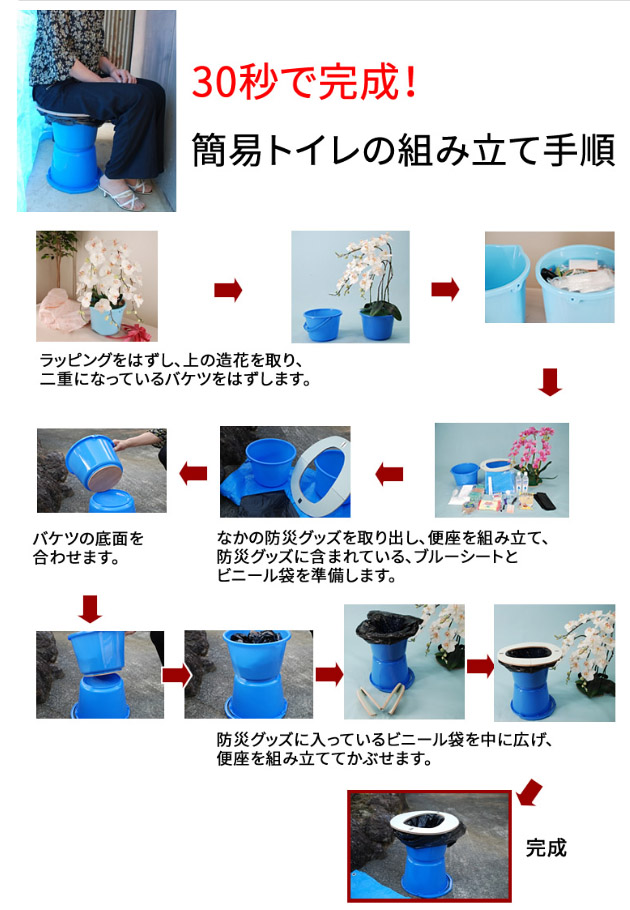 30秒で完成！

簡易トイレの組み立て手順

ラッピングをはずし、上の造花を取り、二重になっているバケツをはずします。

なかの防災グッズを取り出し、便座を組み立て、防災グッズに含まれている、ブルーシートとビニール袋を準備します。

バケツの底面を合わせます。

防災グッズに入っているビニール袋を中に広げ、便座を組み立ててかぶせます。

完成