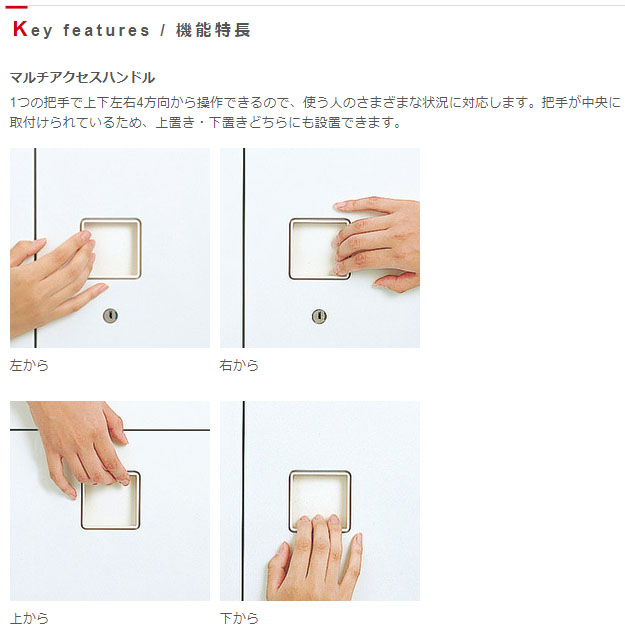 Key features / 機能特長

マルチアクセスハンドル

1つの把手で上下左右4方向から操作できるので、使う人のさまざまな状況に対応します。把手が中央に取付けられているため、上置き・下置きどちらにも設置できます。

左から

右から

上から

下から